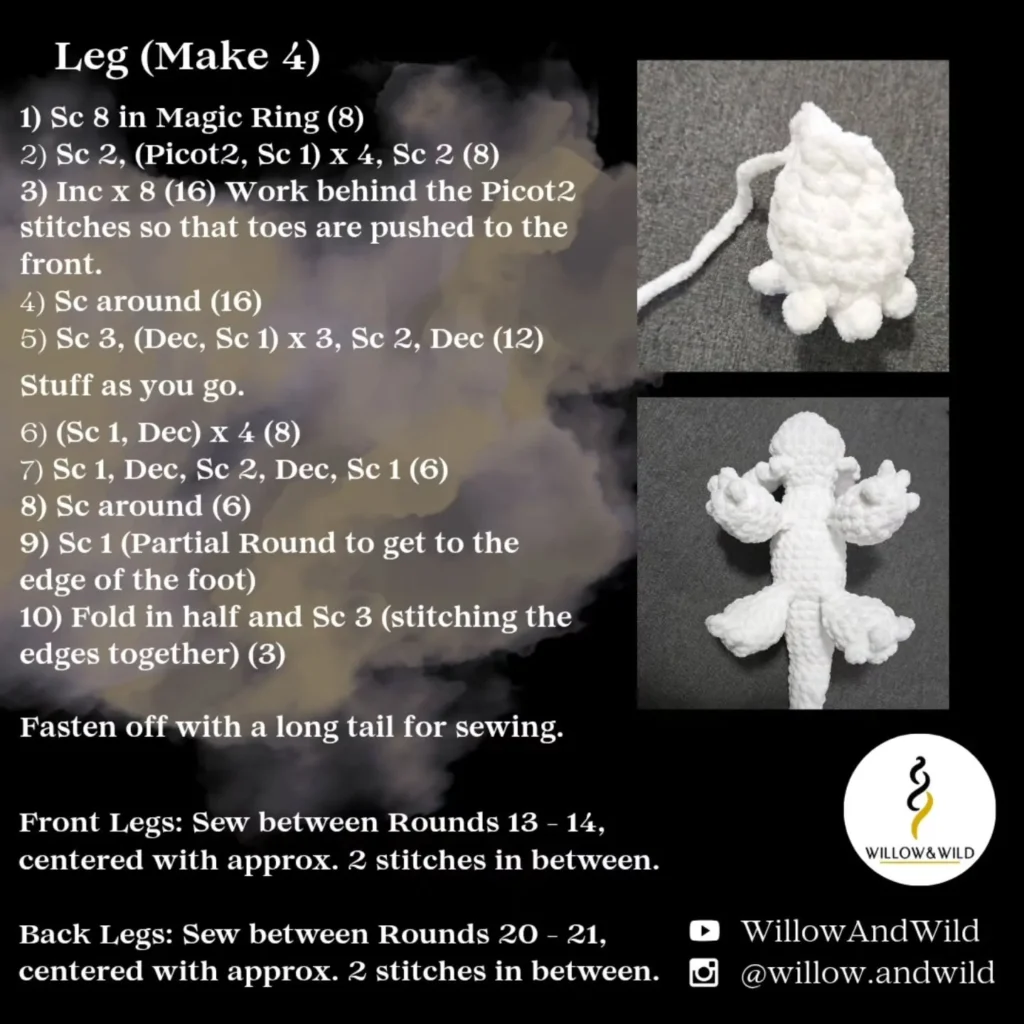 Leg (Make 4)

1) Sc 8 in Magic Ring (8)
2) Sc 2, (Picot2, Sc 1) x 4, Sc 2 (8)
3) Inc x 8 (16) Work behind the Picot2 stitches so that toes are pushed to the front.
4) Sc around (16)
5) Sc 3, (Dec, Sc 1) x 3, Sc 2, Dec (12)

Stuff as you go.

6) (Sc 1, Dec) x 4 (8)
7) Sc 1, Dec, Sc 2, Dec, Sc 1 (6)
8) Sc around (6)
9) Sc 1 (Partial Round to get to the edge of the foot)
10) Fold in half and Sc 3 (stitching the edges together) (3)

Fasten off with a long tail for sewing.

Front Legs: Sew between Rounds 13 - 14, centered with approx. 2 stitches in between.

Back Legs: Sew between Rounds 20 - 21, centered with approx. 2 stitches in between.

WILLOW&WILD

WillowAndWild
@willow.andwild